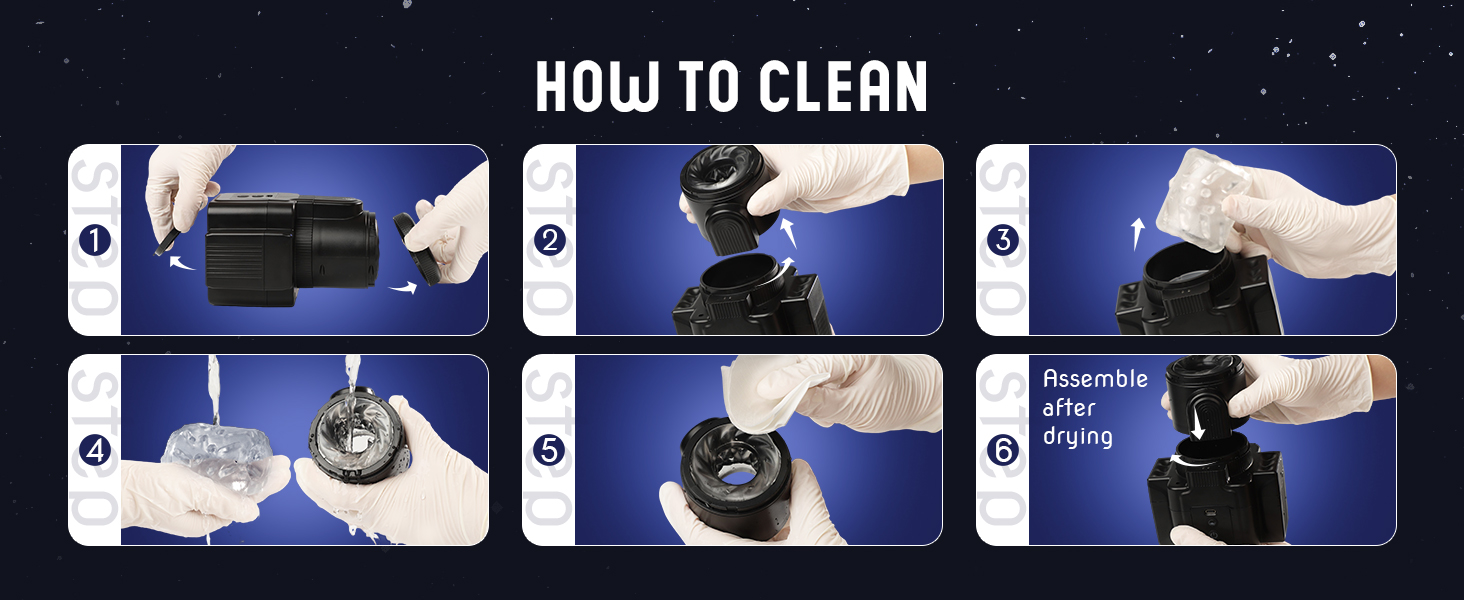 HOW TO CLEAN

STEP 1

STEP 2

STEP 3

STEP 4

STEP 5

STEP 6
Assemble after drying