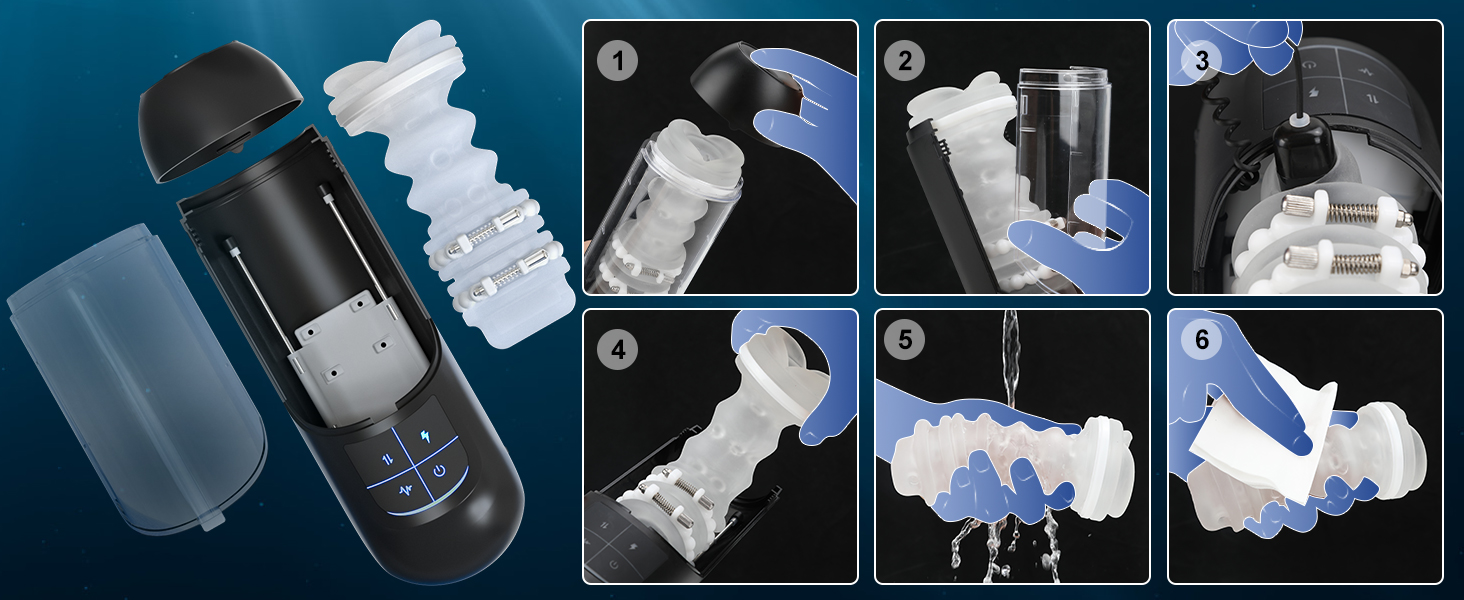 1
2
3
4
5
6