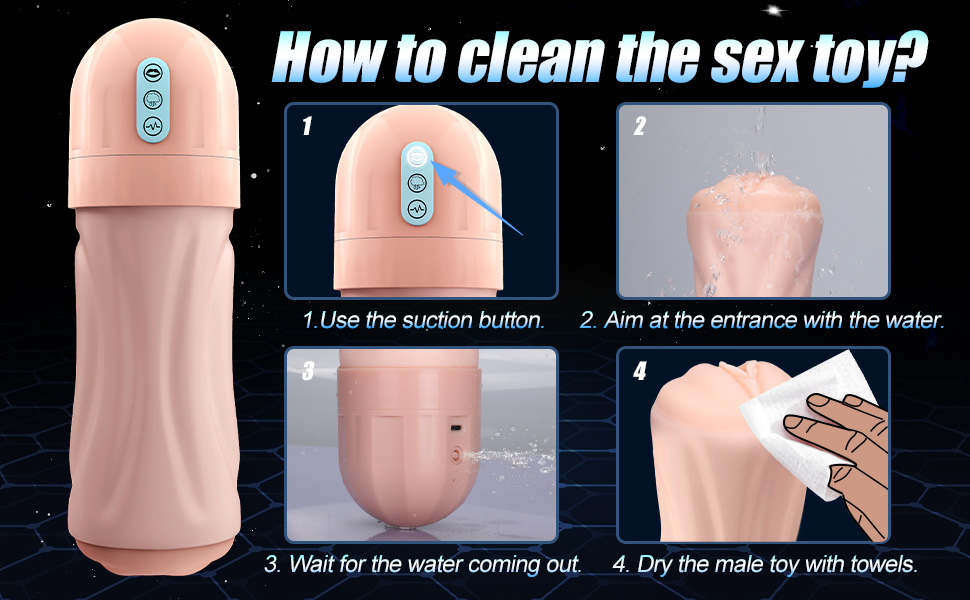 How to clean the sex toy?

1

1.Use the suction button.

2

2. Aim at the entrance with the water.

3

3. Wait for the water coming out.

4

4. Dry the male toy with towels.