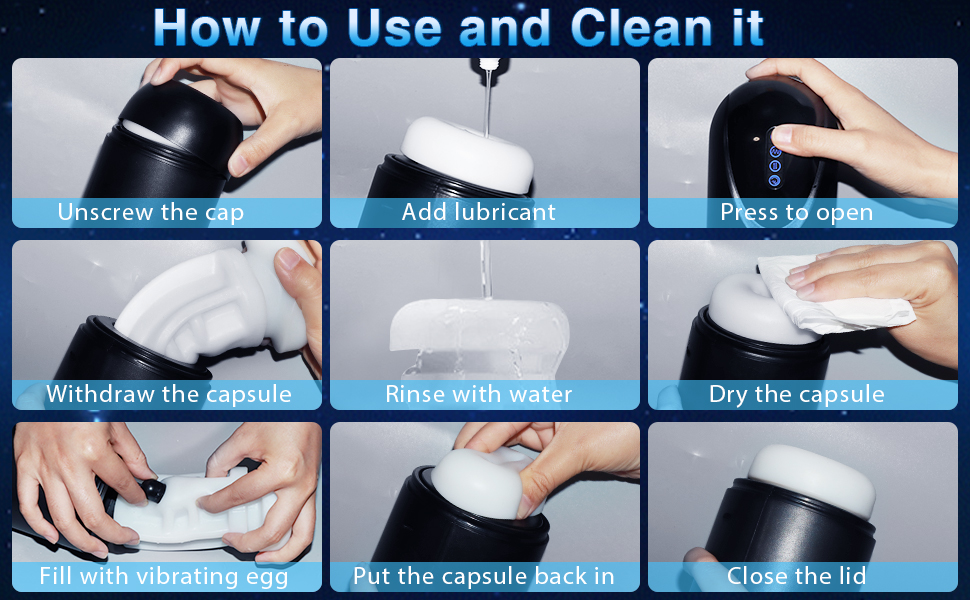 How to Use and Clean it

Unscrew the cap

Add lubricant

Press to open

Withdraw the capsule

Rinse with water

Dry the capsule

Fill with vibrating egg

Put the capsule back in

Close the lid