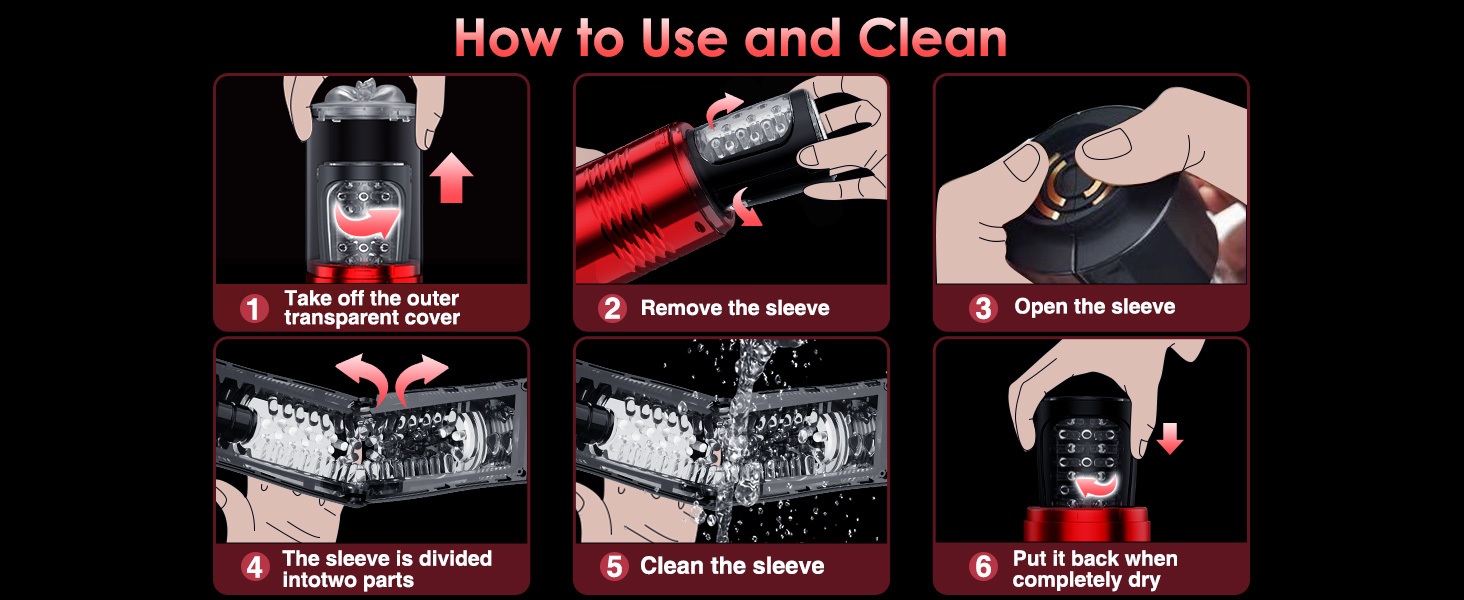 How to Use and Clean

1 Take off the outer transparent cover

2 Remove the sleeve

3 Open the sleeve

4 The sleeve is divided intotwo parts

5 Clean the sleeve

6 Put it back when completely dry