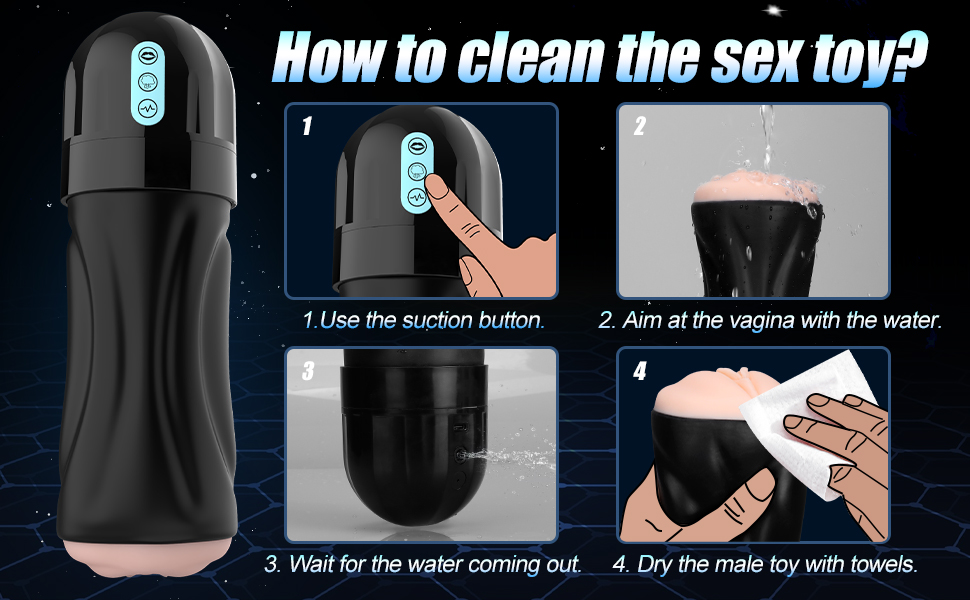 How to clean the sex toy?

1

1.Use the suction button.

2

2. Aim at the vagina with the water.

3

3. Wait for the water coming out.

4

4. Dry the male toy with towels.