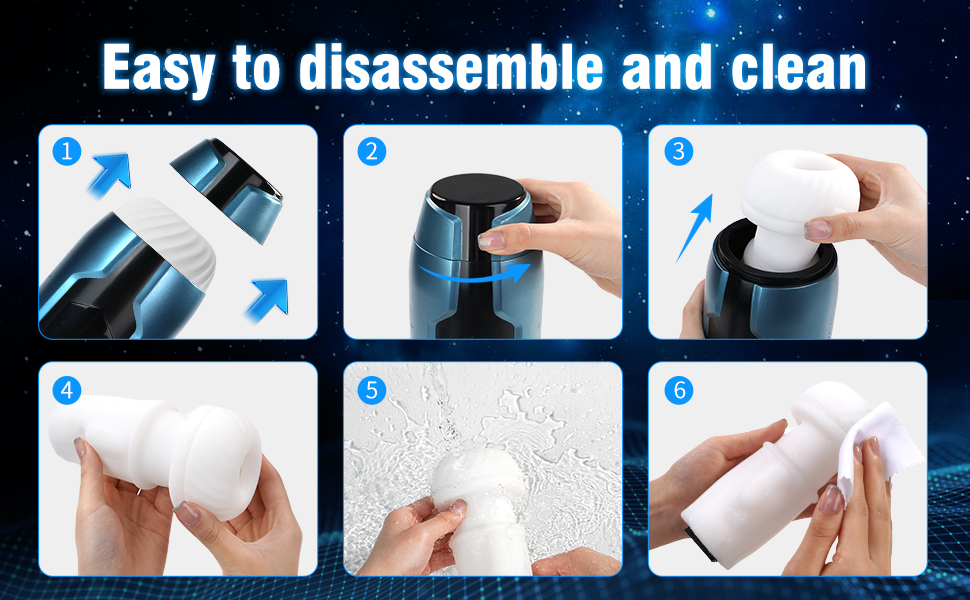 Easy to disassemble and clean

1

2

3

4

5

6