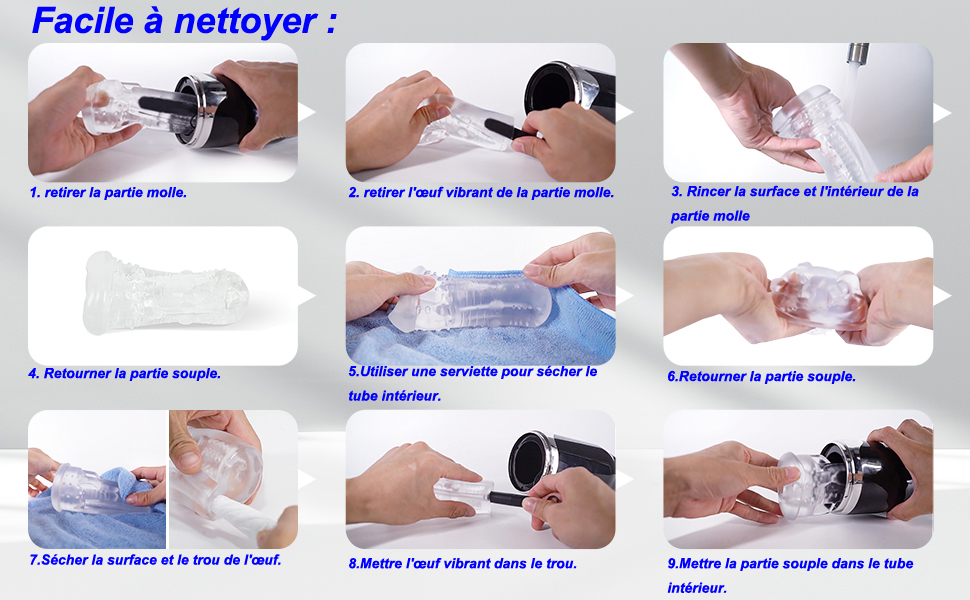 Facile à nettoyer :

1. retirer la partie molle.

2. retirer l'œuf vibrant de la partie molle.

3. Rincer la surface et l'intérieur de la partie molle

4. Retourner la partie souple.

5.Utiliser une serviette pour sécher le tube intérieur.

6.Retourner la partie souple.

7.Sécher la surface et le trou de l'œuf.

8.Mettre l'œuf vibrant dans le trou.

9.Mettre la partie souple dans le tube intérieur.