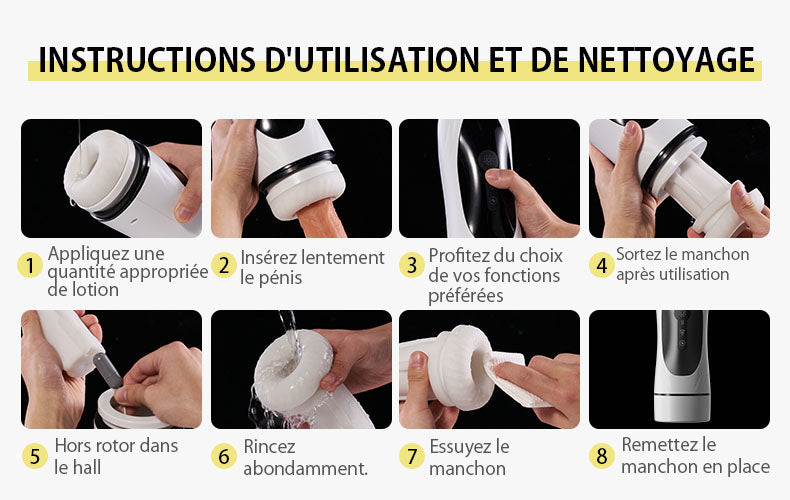 INSTRUCTIONS D'UTILISATION ET DE NETTOYAGE

1 Appliquez une quantité appropriée de lotion

2 Insérez lentement le pénis

3 Profitez du choix de vos fonctions préférées

4 Sortez le manchon après utilisation

5 Hors rotor dans le hall

6 Rincez abondamment.

7 Essuyez le manchon

8 Remettez le manchon en place