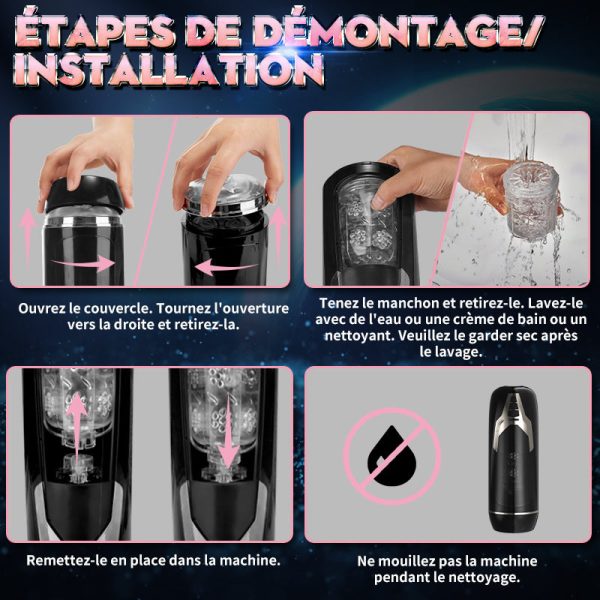 ÉTAPES DE DÉMONTAGE/ INSTALLATION

Ouvrez le couvercle. Tournez l'ouverture vers la droite et retirez-la.

Tenez le manchon et retirez-le. Lavez-le avec de l'eau ou une crème de bain ou un nettoyant. Veuillez le garder sec après le lavage.

Remettez-le en place dans la machine.

Ne mouillez pas la machine pendant le nettoyage.