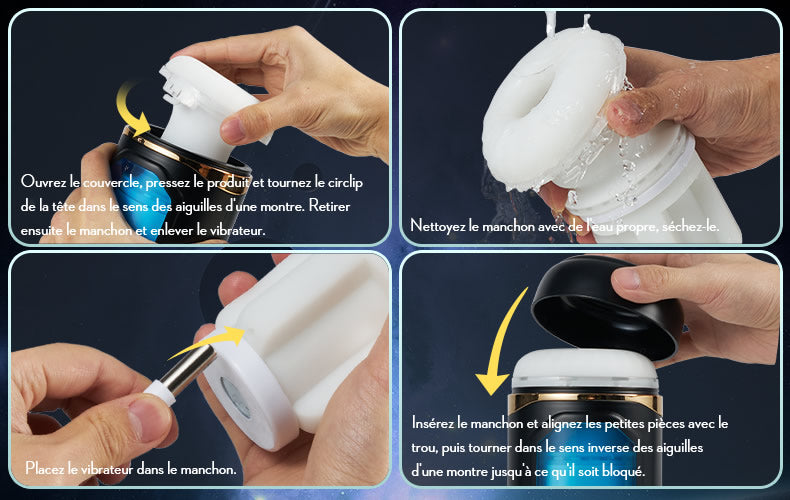 Ouvrez le couvercle, pressez le produit et tournez le circlip de la tête dans le sens des aiguilles d'une montre. Retirer ensuite le manchon et enlever le vibrateur.

Nettoyez le manchon avec de l'eau propre, séchez-le.

Placez le vibrateur dans le manchon.

Insérez le manchon et alignez les petites pièces avec le trou, puis tourner dans le sens inverse des aiguilles d'une montre jusqu'à ce qu'il soit bloqué.