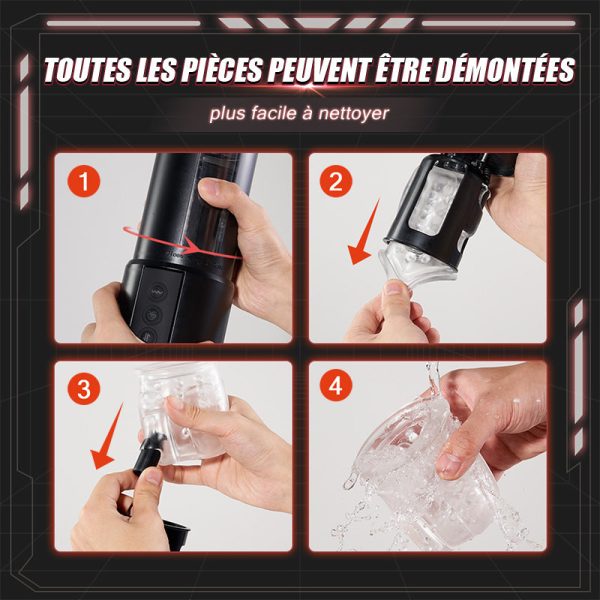 TOUTES LES PIÈCES PEUVENT ÊTRE DÉMONTÉES

plus facile à nettoyer

1

2

3

4