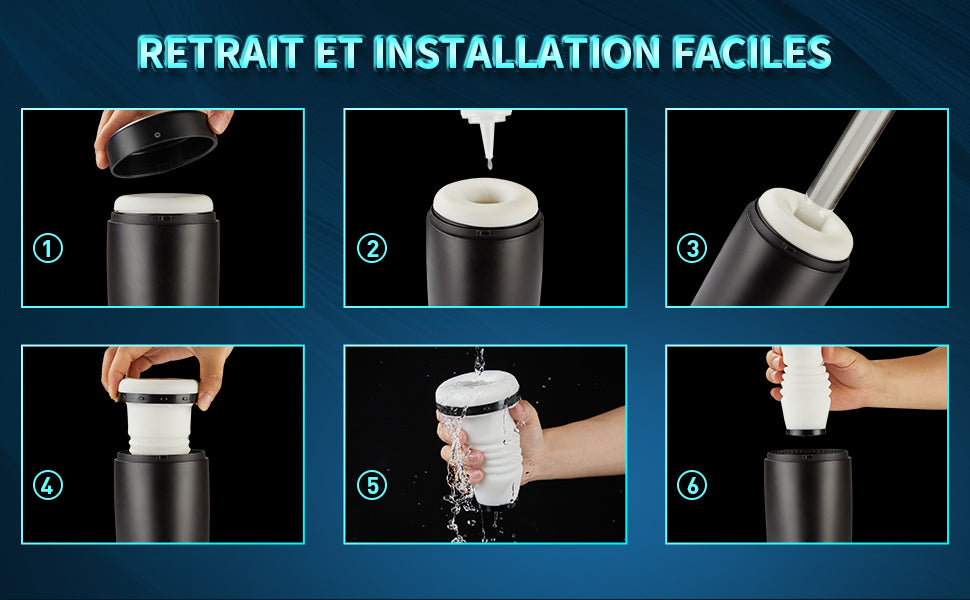 RETRAIT ET INSTALLATION FACILES

1

2

3

4

5

6