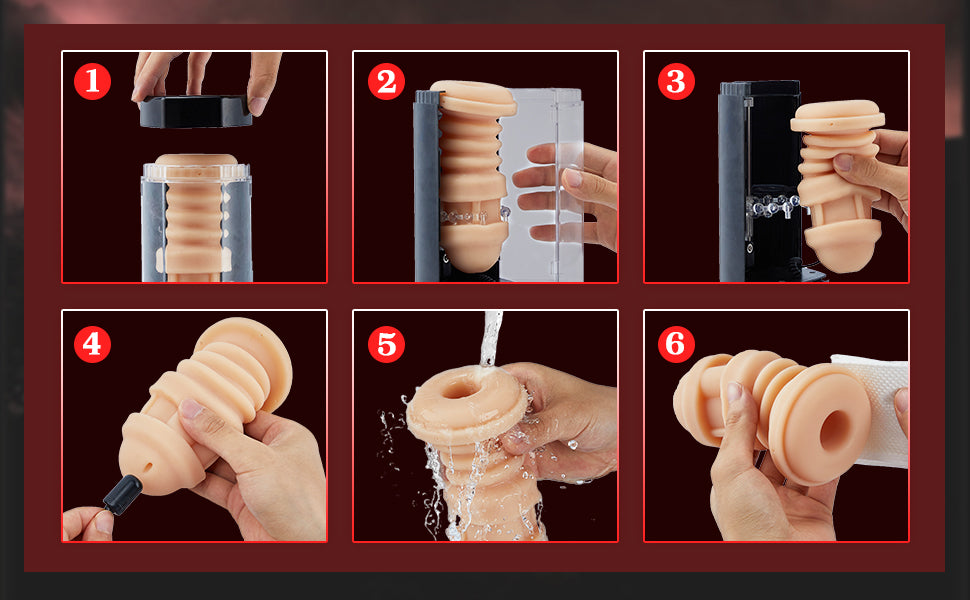 1

2

3

4

5

6