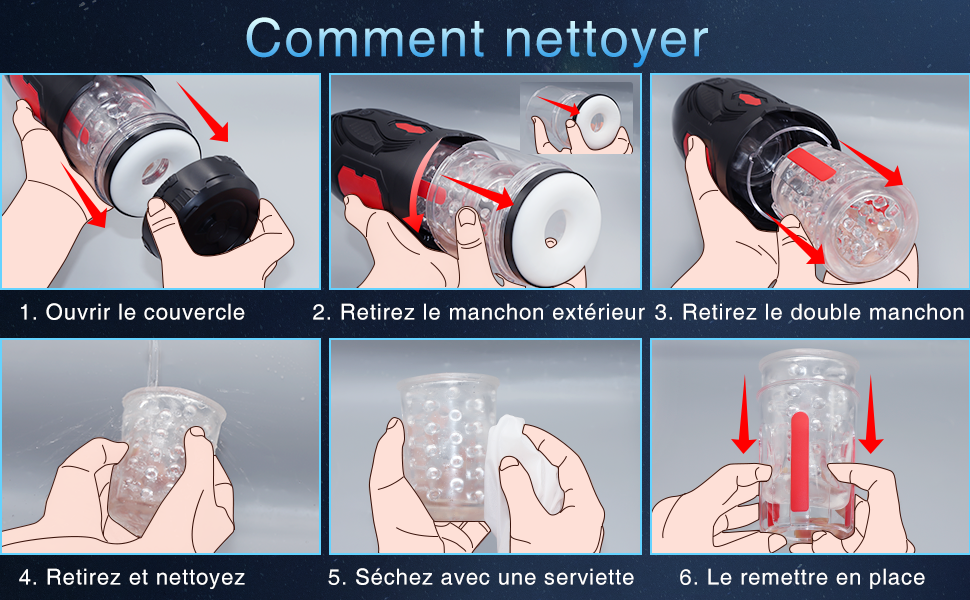 Comment nettoyer

1. Ouvrir le couvercle

2. Retirez le manchon extérieur

3. Retirez le double manchon

4. Retirez et nettoyez

5. Séchez avec une serviette

6. Le remettre en place