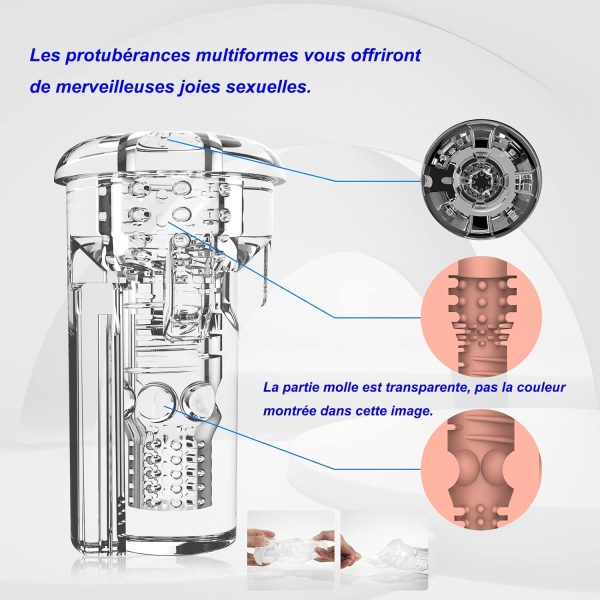 Les protubérances multiformes vous offriront de merveilleuses joies sexuelles.

La partie molle est transparente, pas la couleur montrée dans cette image.