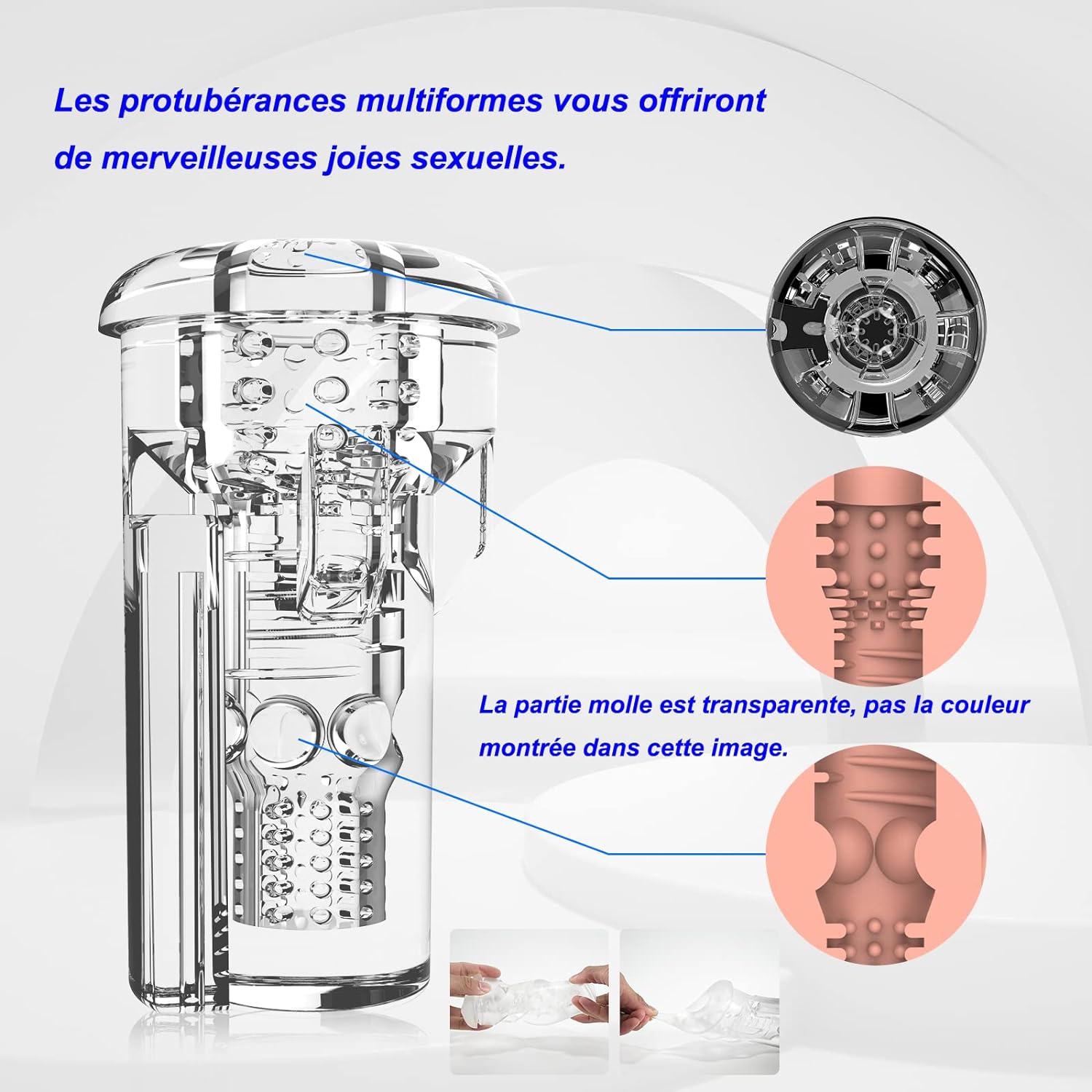 Les protubérances multiformes vous offriront de merveilleuses joies sexuelles.

La partie molle est transparente, pas la couleur montrée dans cette image.