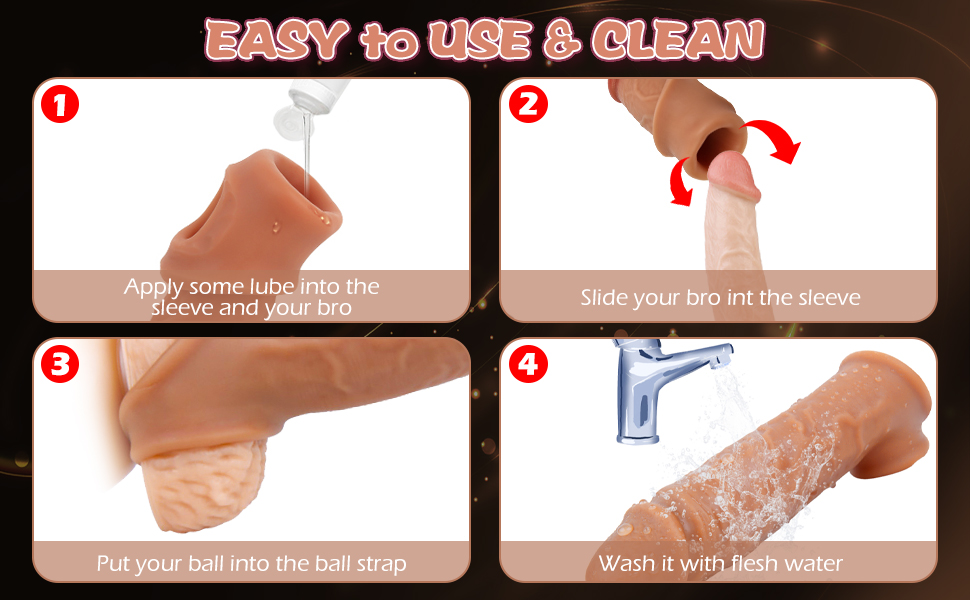 EASY to USE & CLEAN

1
Apply some lube into the sleeve and your bro

2
Slide your bro int the sleeve

3
Put your ball into the ball strap

4
Wash it with flesh water