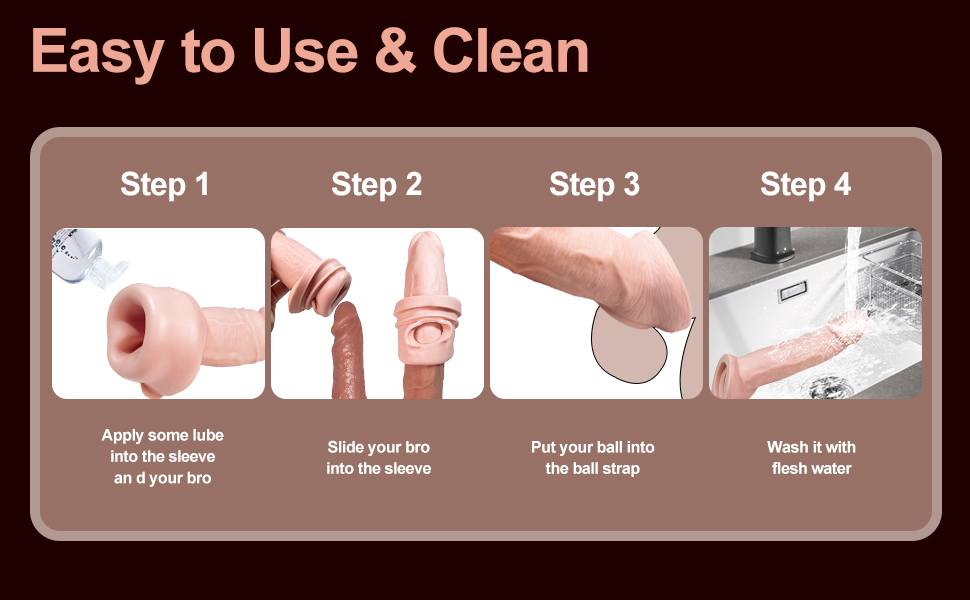 Easy to Use & Clean

Step 1

Apply some lube into the sleeve an d your bro

Step 2

Slide your bro into the sleeve

Step 3

Put your ball into the ball strap

Step 4

Wash it with flesh water