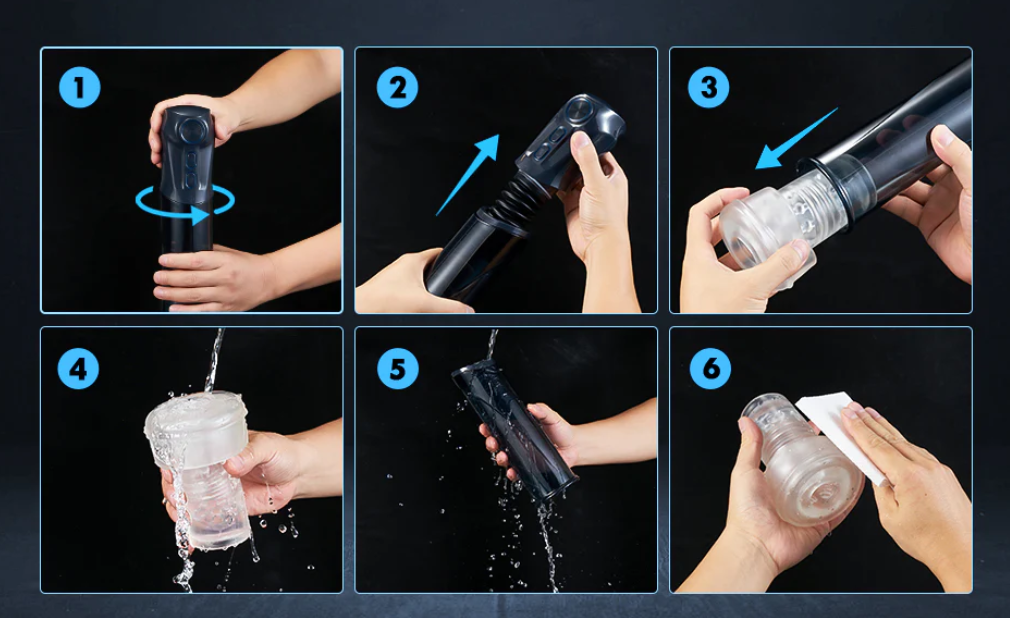 1

2

3

4

5

6