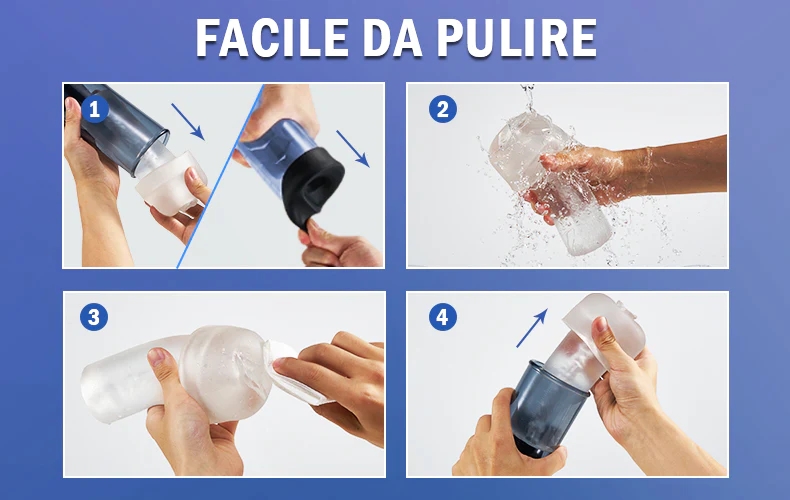 FACILE DA PULIRE

1

2

3

4